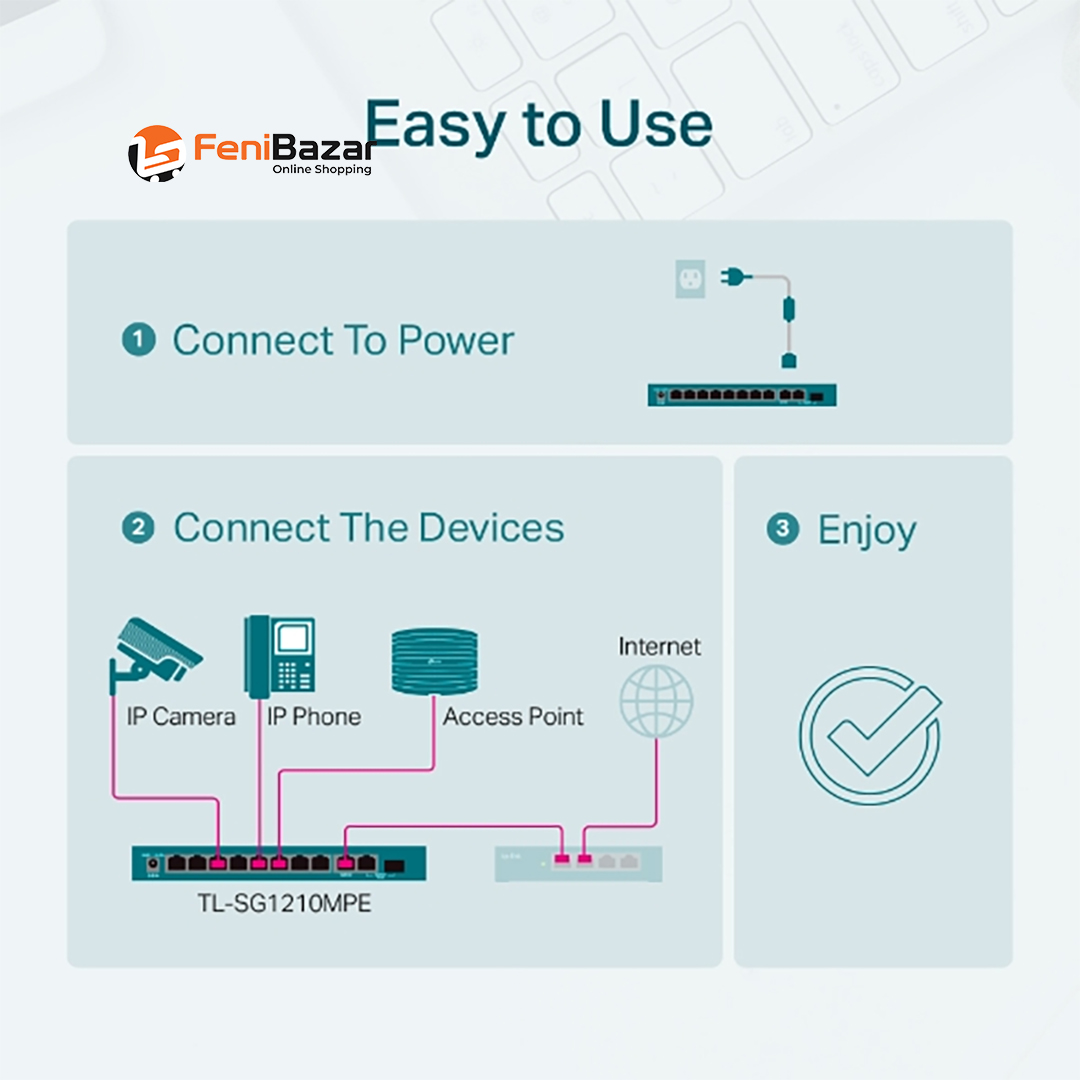 FeniBazar
Online Shopping

Easy to Use

1 Connect To Power

2 Connect The Devices

IP Camera

IP Phone

Access Point

Internet

TL-SG1210MPE

3 Enjoy